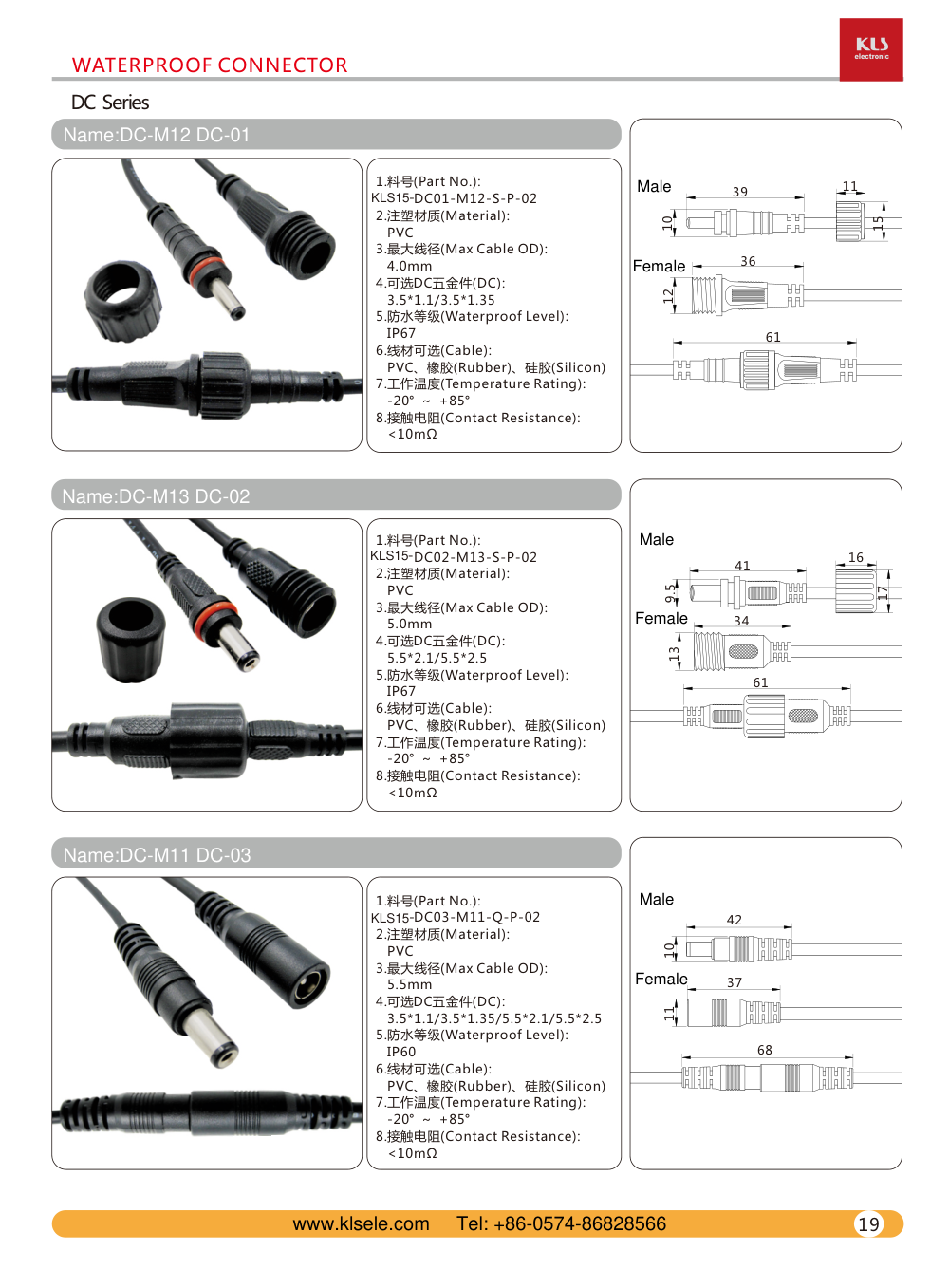 WATERPROOF CONNECTOR

KLS electronic

DC Series

Name:DC-M12 DC-01

1.料号(Part No.):
KLS15-DC01-M12-S-P-02
2.注塑材质(Material):
PVC
3.最大线径(Max Cable OD):
4.0mm
4.可选DC五金件(DC):
3.5*1.1/3.5*1.35
5.防水等级(Waterproof Level):
IP67
6.线材可选(Cable):
PVC、橡胶(Rubber)、硅胶(Silicon)
7.工作温度(Temperature Rating):
-20° ~ +85°
8.接触电阻(Contact Resistance):
<10mΩ

Male
39
11
10
15
Female
36
12
61

Name:DC-M13 DC-02

1.料号(Part No.):
KLS15-DC02-M13-S-P-02
2.注塑材质(Material):
PVC
3.最大线径(Max Cable OD):
5.0mm
4.可选DC五金件(DC):
5.5*2.1/5.5*2.5
5.防水等级(Waterproof Level):
IP67
6.线材可选(Cable):
PVC、橡胶(Rubber)、硅胶(Silicon)
7.工作温度(Temperature Rating):
-20° ~ +85°
8.接触电阻(Contact Resistance):
<10mΩ

Male
41
16
9.5
17
Female
34
13
61

Name:DC-M11 DC-03

1.料号(Part No.):
KLS15-DC03-M11-Q-P-02
2.注塑材质(Material):
PVC
3.最大线径(Max Cable OD):
5.5mm
4.可选DC五金件(DC):
3.5*1.1/3.5*1.35/5.5*2.1/5.5*2.5
5.防水等级(Waterproof Level):
IP60
6.线材可选(Cable):
PVC、橡胶(Rubber)、硅胶(Silicon)
7.工作温度(Temperature Rating):
-20° ~ +85°
8.接触电阻(Contact Resistance):
<10mΩ

Male
42
10
Female
37
11
68

www.klsele.com Tel: +86-0574-86828566 19