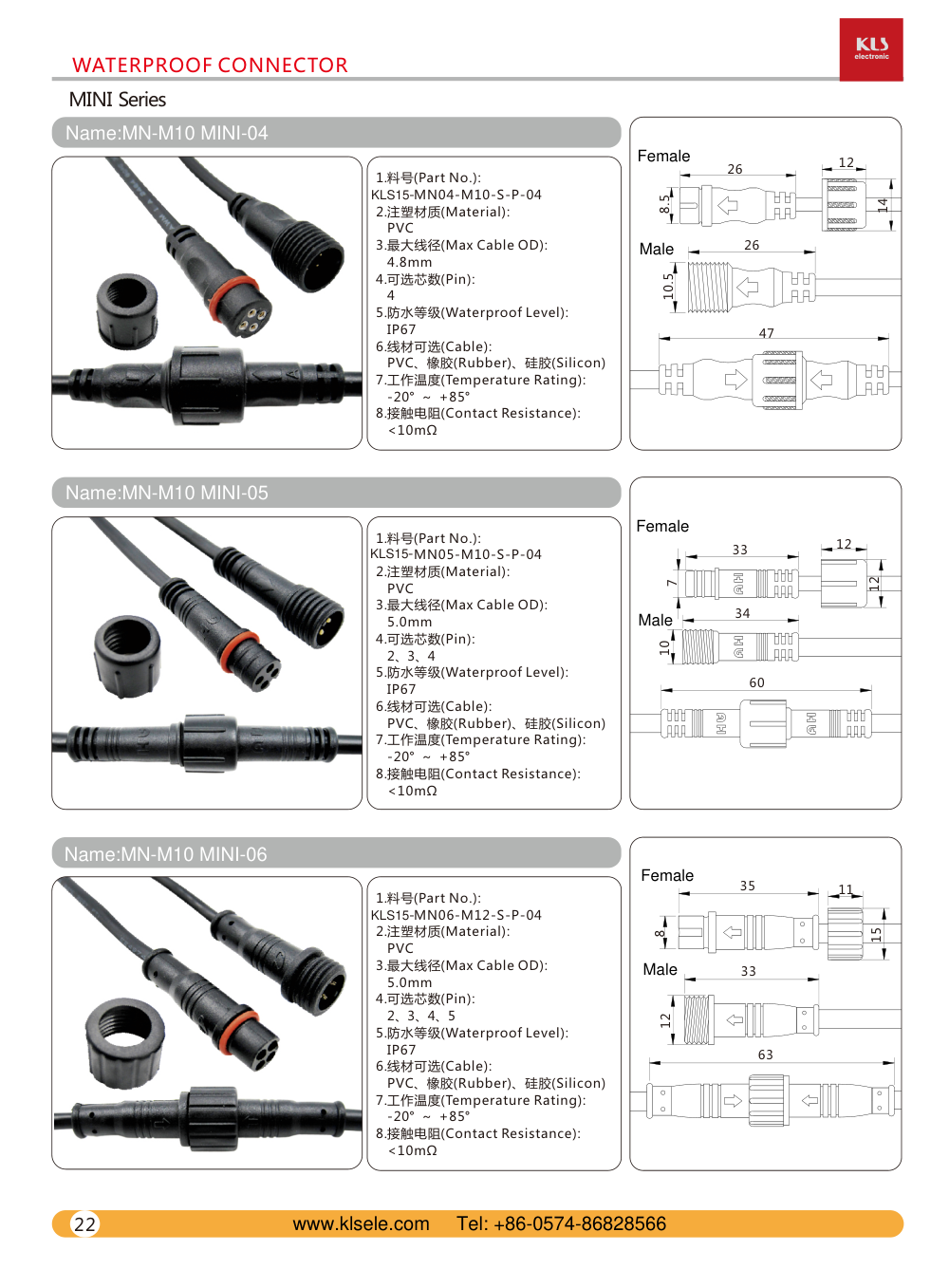 WATERPROOF CONNECTOR

KLS electronic

MINI Series

Name:MN-M10 MINI-04

1.料号(Part No.):
KLS15-MN04-M10-S-P-04
2.注塑材质(Material):
PVC
3.最大线径(Max Cable OD):
4.8mm
4.可选芯数(Pin):
4
5.防水等级(Waterproof Level):
IP67
6.线材可选(Cable):
PVC、橡胶(Rubber)、硅胶(Silicon)
7.工作温度(Temperature Rating):
-20° ~ +85°
8.接触电阻(Contact Resistance):
<10mΩ

Female 26 12 8.5 14
Male 26 10.5
47

Name:MN-M10 MINI-05

1.料号(Part No.):
KLS15-MN05-M10-S-P-04
2.注塑材质(Material):
PVC
3.最大线径(Max Cable OD):
5.0mm
4.可选芯数(Pin):
2、3、4
5.防水等级(Waterproof Level):
IP67
6.线材可选(Cable):
PVC、橡胶(Rubber)、硅胶(Silicon)
7.工作温度(Temperature Rating):
-20° ~ +85°
8.接触电阻(Contact Resistance):
<10mΩ

Female 33 12 7 12
Male 34 10
60

Name:MN-M10 MINI-06

1.料号(Part No.):
KLS15-MN06-M12-S-P-04
2.注塑材质(Material):
PVC
3.最大线径(Max Cable OD):
5.0mm
4.可选芯数(Pin):
2、3、4、5
5.防水等级(Waterproof Level):
IP67
6.线材可选(Cable):
PVC、橡胶(Rubber)、硅胶(Silicon)
7.工作温度(Temperature Rating):
-20° ~ +85°
8.接触电阻(Contact Resistance):
<10mΩ

Female 35 11 8 15
Male 33 12
63

22 www.klsele.com Tel: +86-0574-86828566